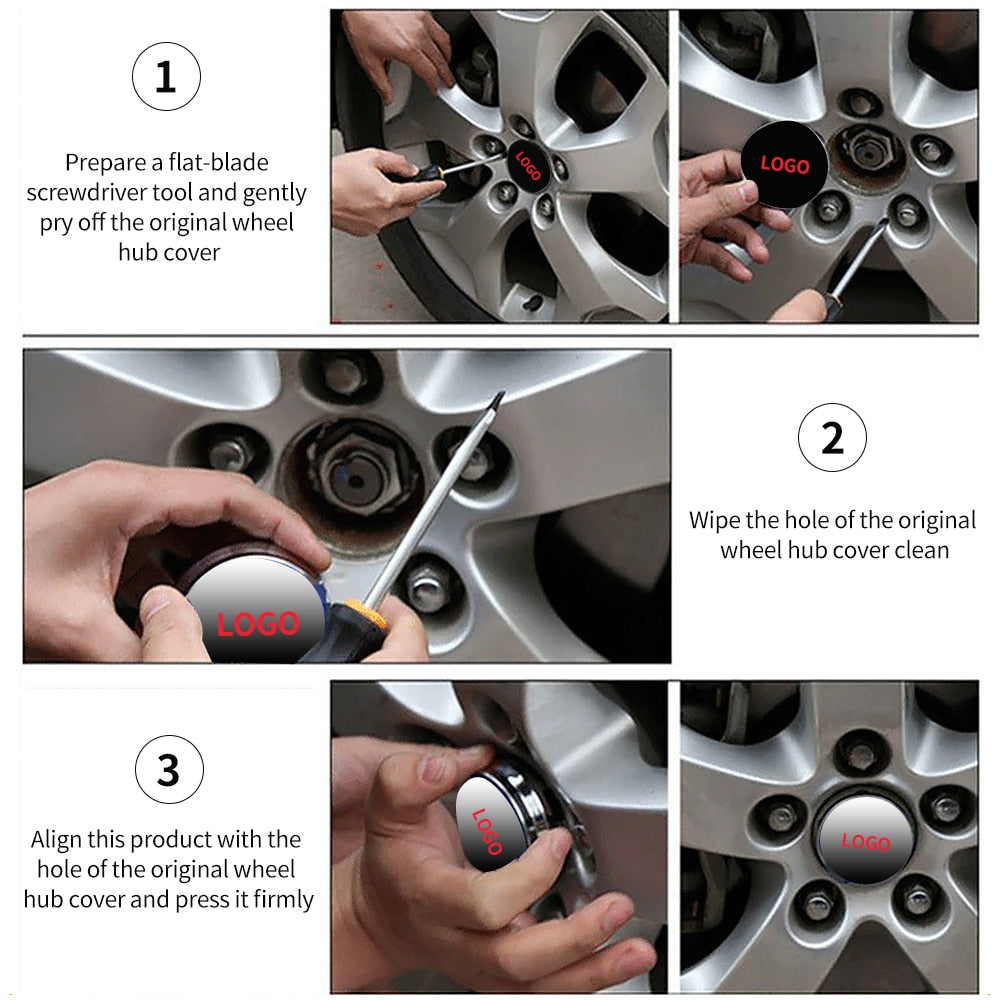 1

Prepare a flat-blade screwdriver tool and gently pry off the original wheel hub cover

LOGO

LOGO

LOGO

2

Wipe the hole of the original wheel hub cover clean

3

Align this product with the hole of the original wheel hub cover and press it firmly

LOGO

LOGO