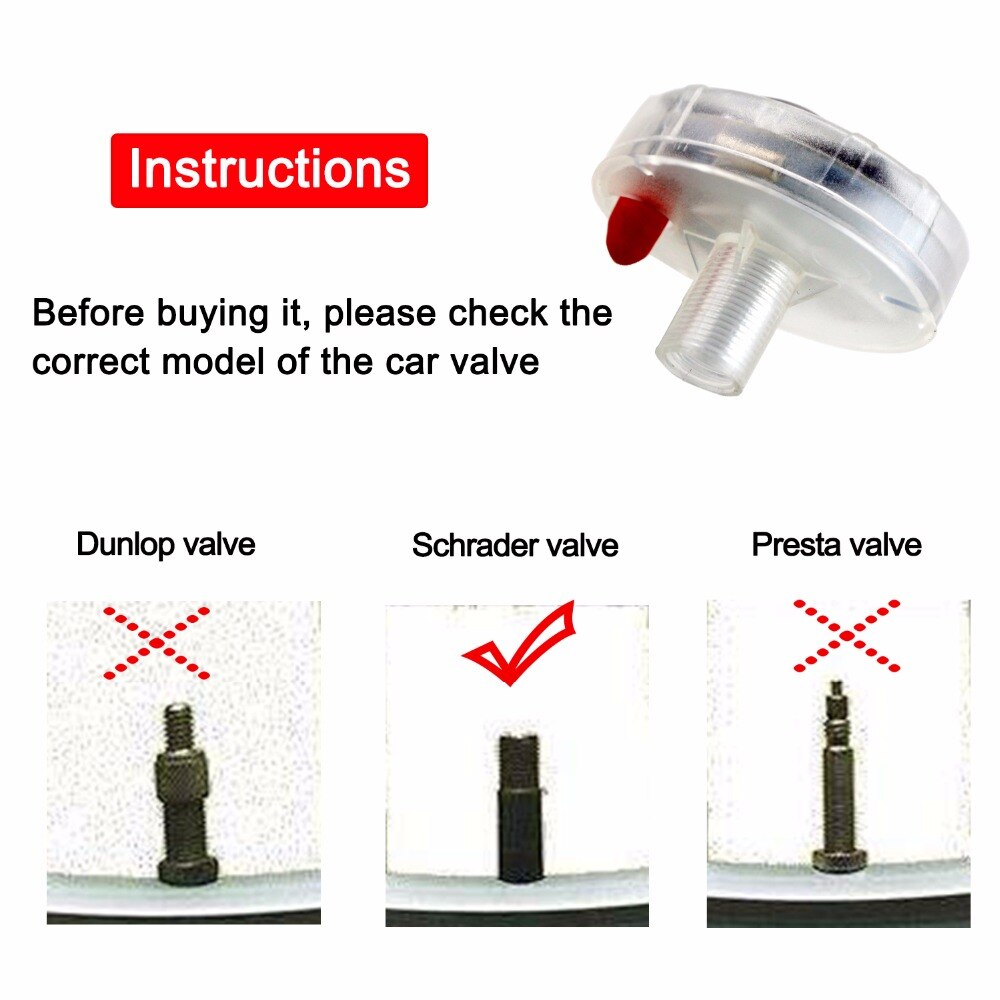 Instructions

Before buying it, please check the correct model of the car valve

Dunlop valve

Schrader valve

Presta valve