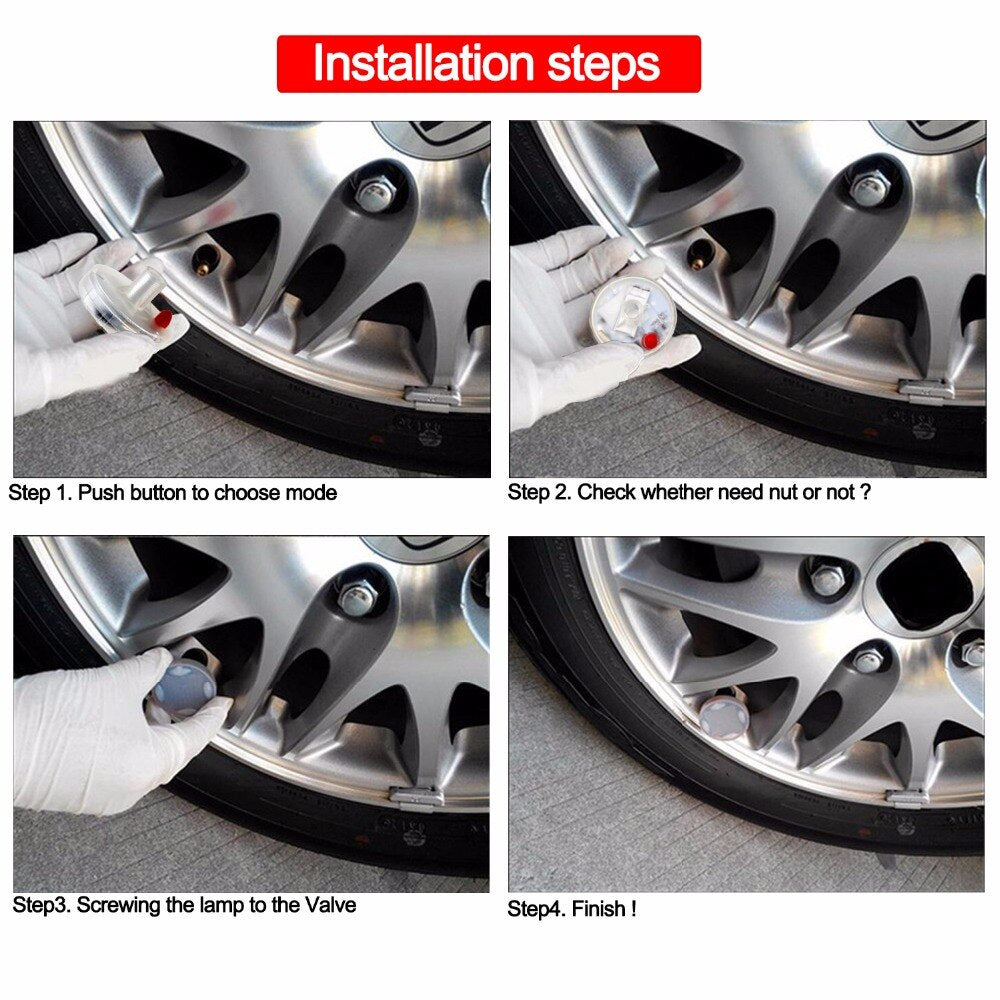 Installation steps

Step 1. Push button to choose mode

Step 2. Check whether need nut or not ?

Step3. Screwing the lamp to the Valve

Step4. Finish !