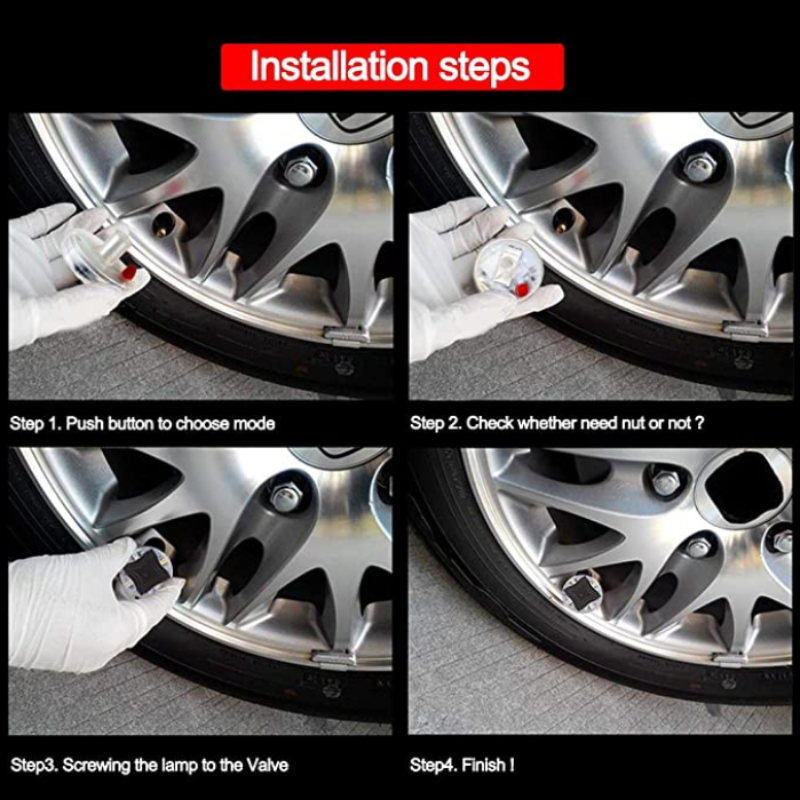 Installation steps

Step 1. Push button to choose mode

Step 2. Check whether need nut or not ?

Step3. Screwing the lamp to the Valve

Step4. Finish !