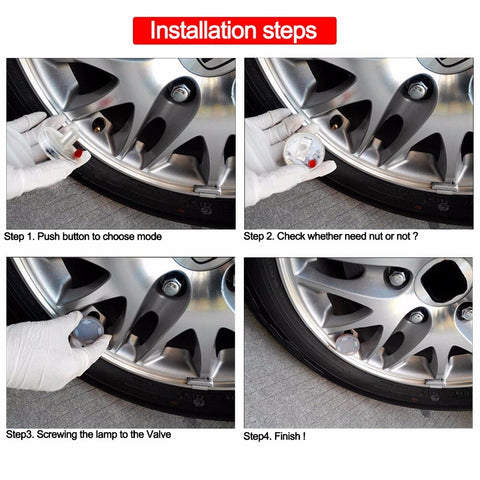 Installation steps

Step 1. Push button to choose mode

Step 2. Check whether need nut or not ?

Step3. Screwing the lamp to the Valve

Step4. Finish !