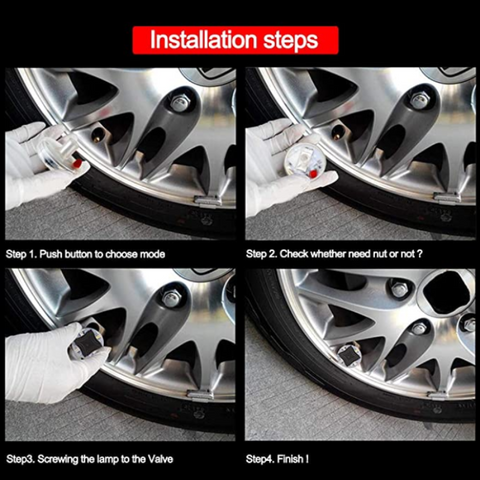 Installation steps

Step 1. Push button to choose mode

Step 2. Check whether need nut or not ?

Step3. Screwing the lamp to the Valve

Step4. Finish !