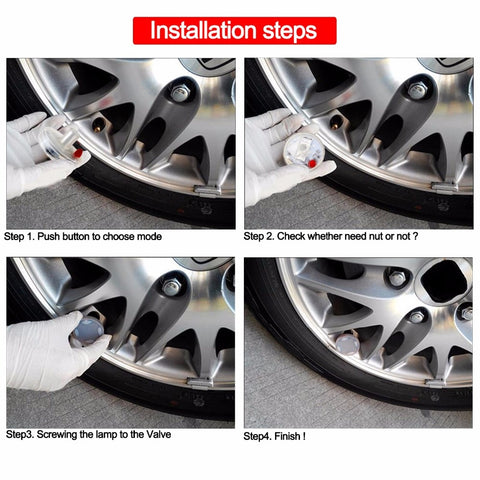 Installation steps

Step 1. Push button to choose mode

Step 2. Check whether need nut or not ?

Step3. Screwing the lamp to the Valve

Step4. Finish !